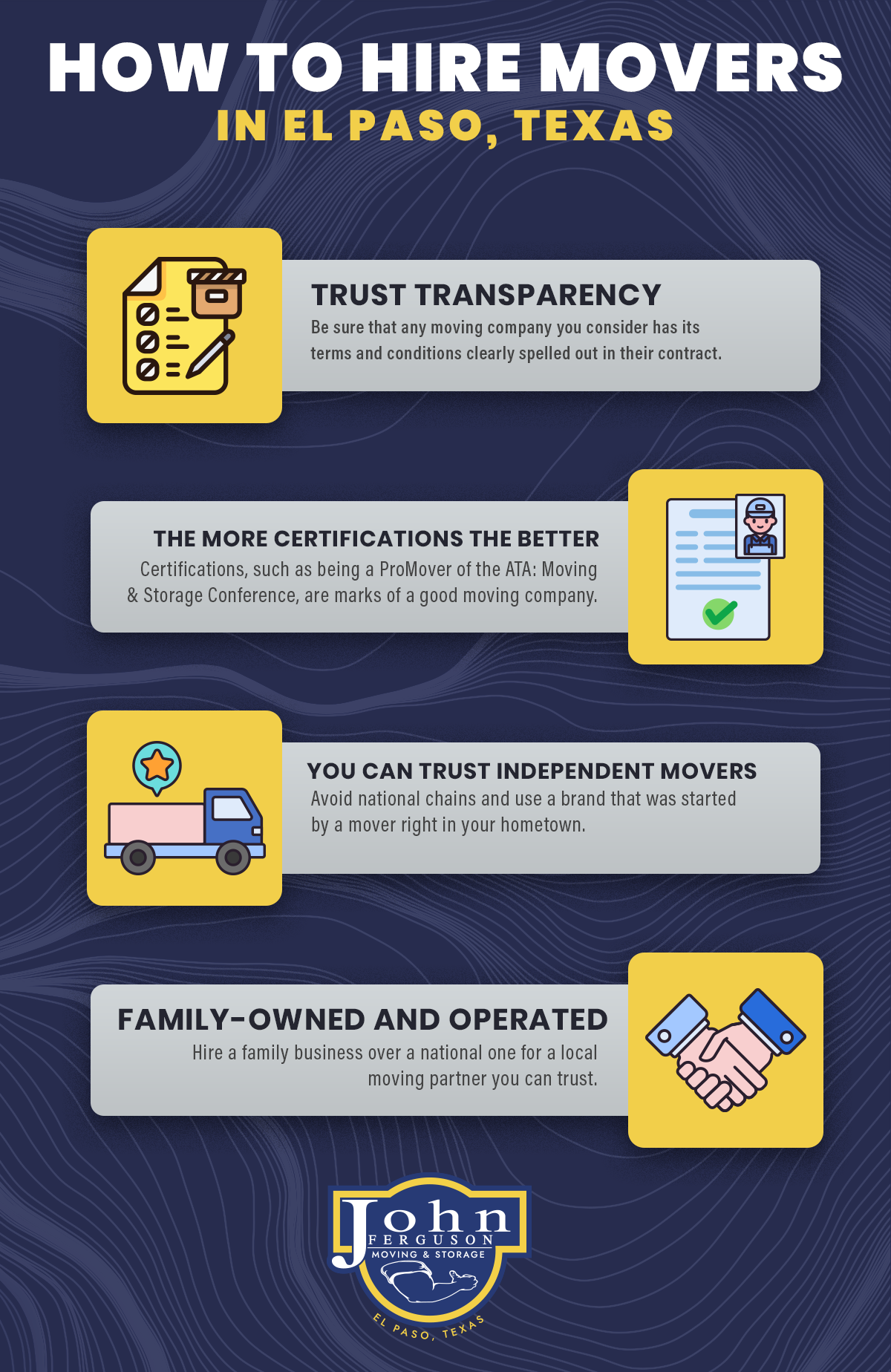 HOW TO HIRE MOVERS
IN EL PASO, TEXAS

TRUST TRANSPARENCY
Be sure that any moving company you consider has its terms and conditions clearly spelled out in their contract.

THE MORE CERTIFICATIONS THE BETTER
Certifications, such as being a ProMover of the ATA: Moving & Storage Conference, are marks of a good moving company.

YOU CAN TRUST INDEPENDENT MOVERS
Avoid national chains and use a brand that was started by a mover right in your hometown.

FAMILY-OWNED AND OPERATED
Hire a family business over a national one for a local moving partner you can trust.

John
FERGUSON
MOVING & STORAGE
EL PASO, TEXAS